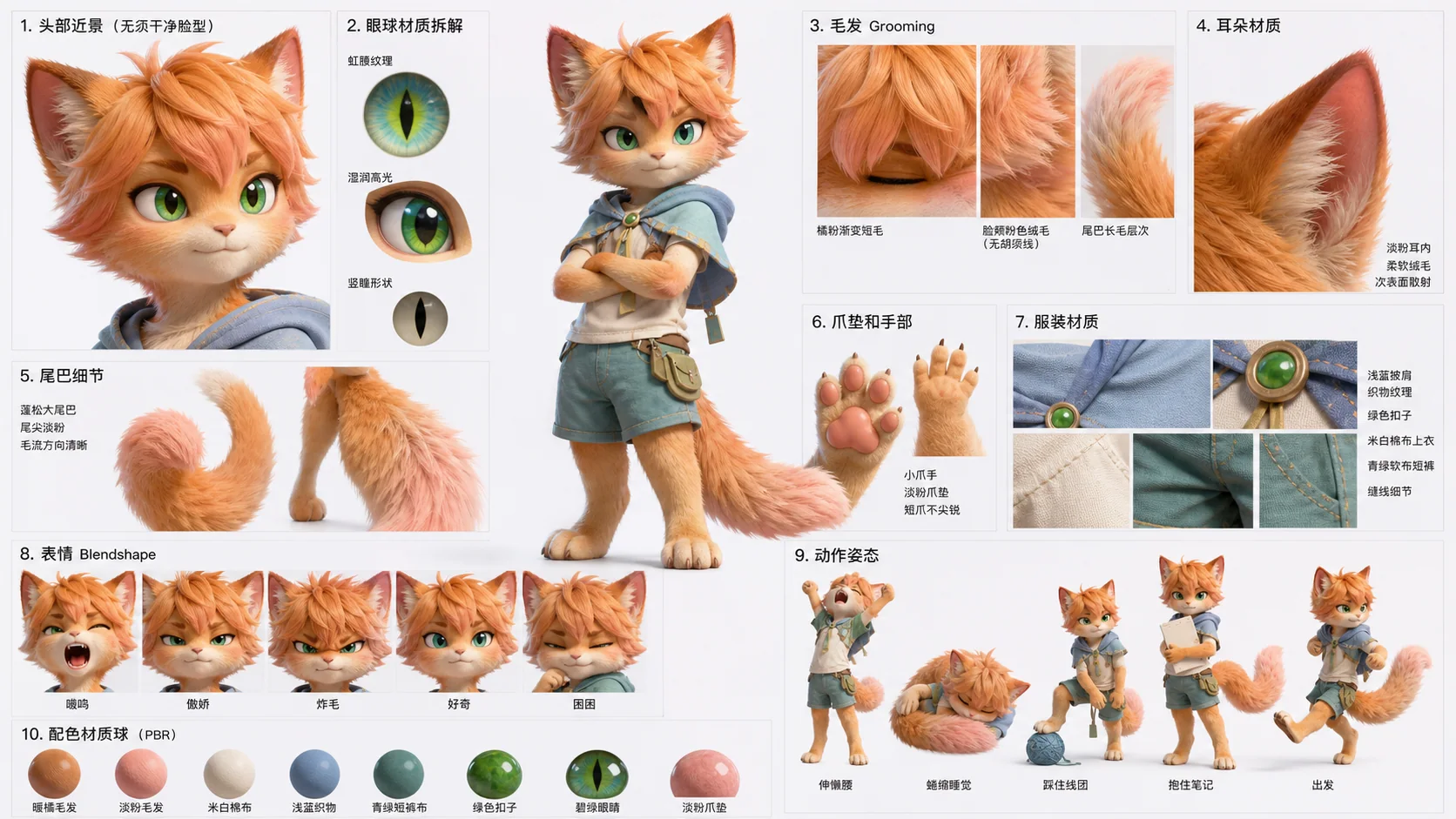 1. 头部近景（无须干净脸型）

2. 眼球材质拆解

虹膜纹理

湿润高光

竖瞳形状

3. 毛发 Grooming

橘粉渐变短毛

脸颊粉色绒毛（无胡须线）

尾巴长毛层次

4. 耳朵材质

淡粉耳内
柔软绒毛
次表面散射

5. 尾巴细节

蓬松大尾巴
尾尖淡粉
毛流方向清晰

6. 爪垫和手部

小爪手
淡粉爪垫
短爪不尖锐

7. 服装材质

浅蓝披肩
织物纹理

绿色扣子

米白棉布上衣

青绿软布短裤

缝线细节

8. 表情 Blendshape

嗷呜

傲娇

炸毛

好奇

困困

9. 动作姿态

伸懒腰

蜷缩睡觉

踩住线团

抱住笔记

出发

10. 配色材质球（PBR）

暖橘毛发

淡粉毛发

米白棉布

浅蓝织物

青绿短裤布

绿色扣子

碧绿眼睛

淡粉爪垫